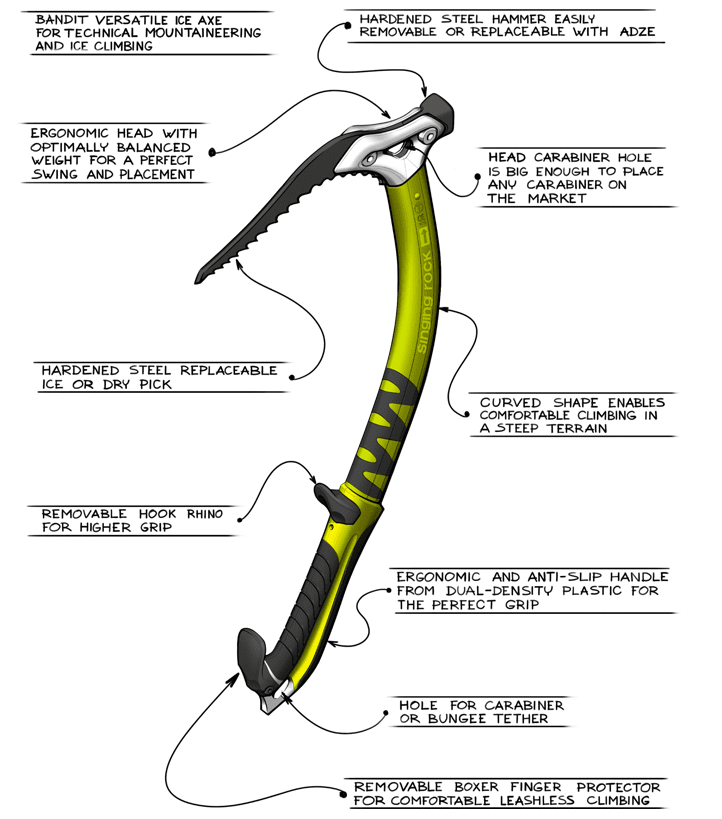 BANDIT VERSATILE ICE AXE FOR TECHNICAL MOUNTAINEERING AND ICE CLIMBING

HARDENED STEEL HAMMER EASILY REMOVABLE OR REPLACEABLE WITH ADZE

ERGONOMIC HEAD WITH OPTIMALLY BALANCED WEIGHT FOR A PERFECT SWING AND PLACEMENT

HEAD CARABINER HOLE IS BIG ENOUGH TO PLACE ANY CARABINER ON THE MARKET

singing rock

HARDENED STEEL REPLACEABLE ICE OR DRY PICK

CURVED SHAPE ENABLES COMFORTABLE CLIMBING IN A STEEP TERRAIN

REMOVABLE HOOK RHINO FOR HIGHER GRIP

ERGONOMIC AND ANTI-SLIP HANDLE FROM DUAL-DENSITY PLASTIC FOR THE PERFECT GRIP

HOLE FOR CARABINER OR BUNGEE TETHER

REMOVABLE BOXER FINGER PROTECTOR FOR COMFORTABLE LEASHLESS CLIMBING